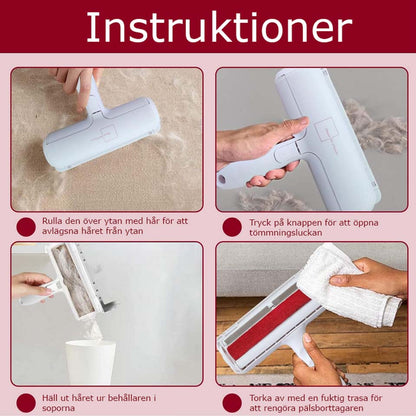 Instruktioner

Rulla den över ytan med hår för att avlägsna håret från ytan

Tryck på knappen för att öppna tömmningsluckan

Häll ut håret ur behållaren i soporna

Torka av med en fuktig trasa för att rengöra pälsborttagaren